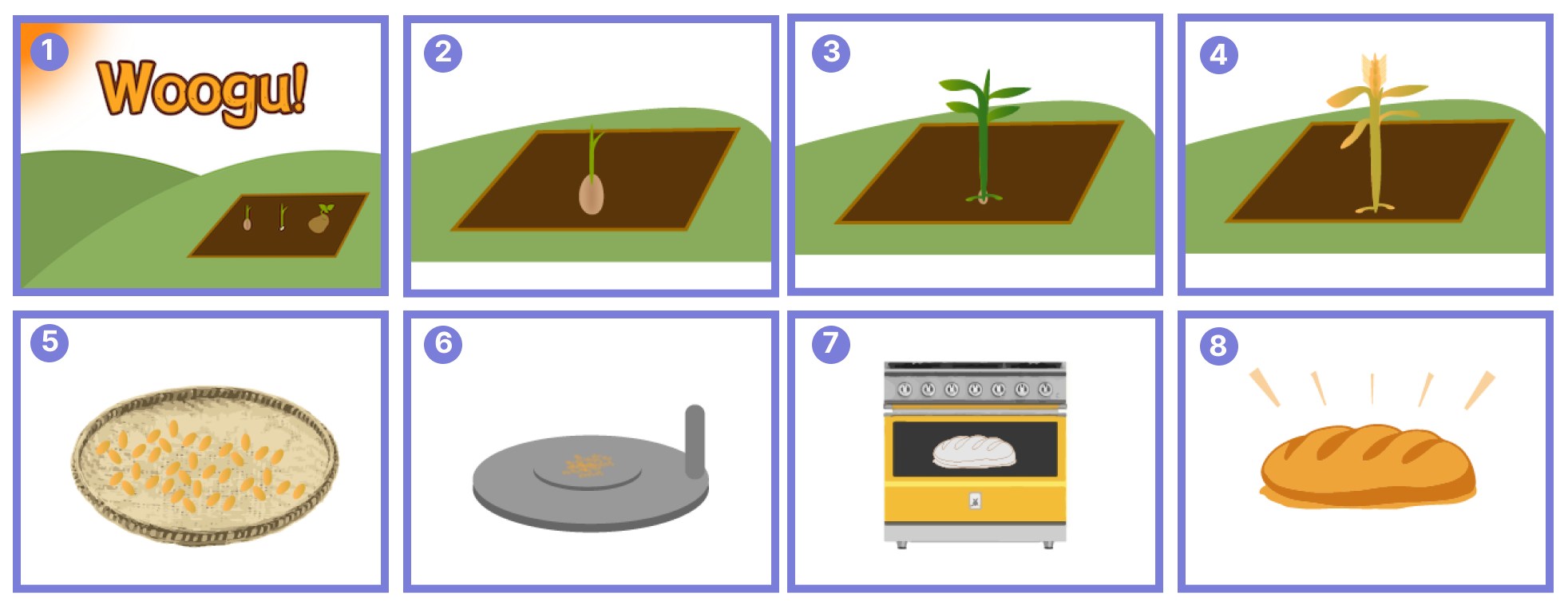 1
Woogu!

2

3

4

5

6

7

8